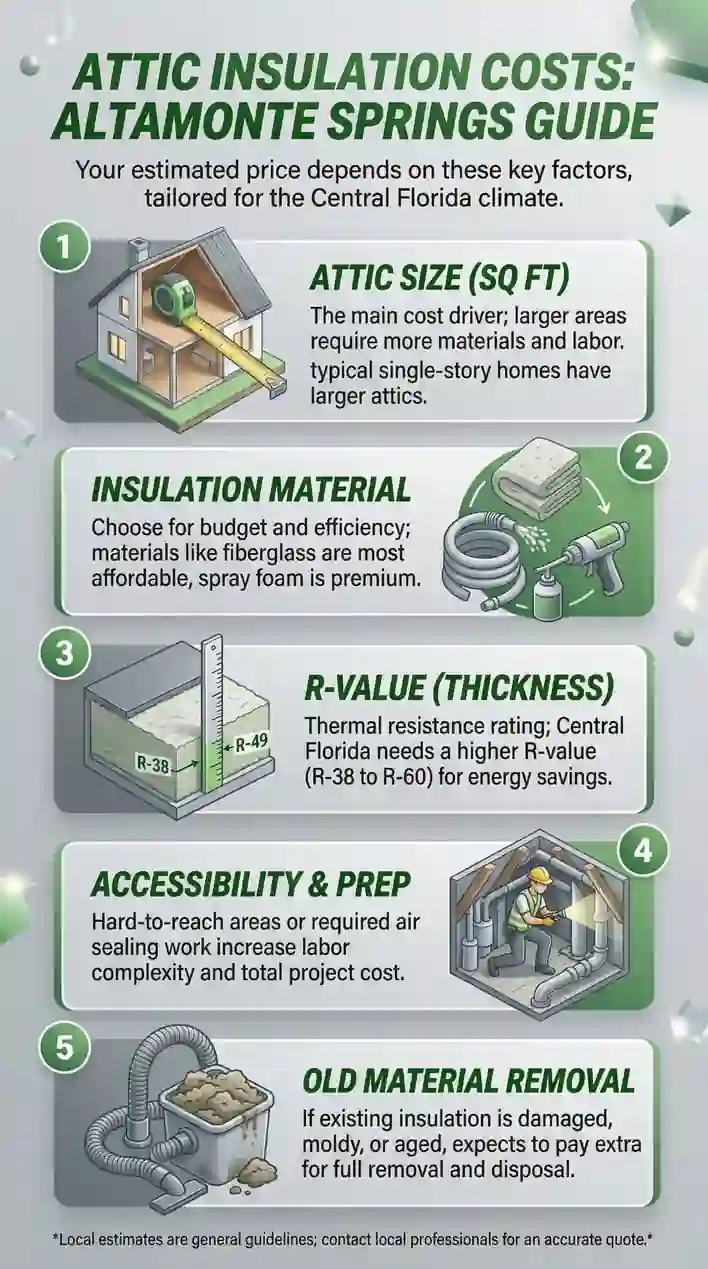 ATTIC INSULATION COSTS: ALTAMONTE SPRINGS GUIDE

Your estimated price depends on these key factors, tailored for the Central Florida climate.

1

ATTIC SIZE (SQ FT)

The main cost driver; larger areas require more materials and labor. typical single-story homes have larger attics.

2

INSULATION MATERIAL

Choose for budget and efficiency; materials like fiberglass are most affordable, spray foam is premium.

3

R-38

R-49

R-VALUE (THICKNESS)

Thermal resistance rating; Central Florida needs a higher R-value (R-38 to R-60) for energy savings.

4

ACCESSIBILITY & PREP

Hard-to-reach areas or required air sealing work increase labor complexity and total project cost.

5

OLD MATERIAL REMOVAL

If existing insulation is damaged, moldy, or aged, expects to pay extra for full removal and disposal.

*Local estimates are general guidelines; contact local professionals for an accurate quote.*